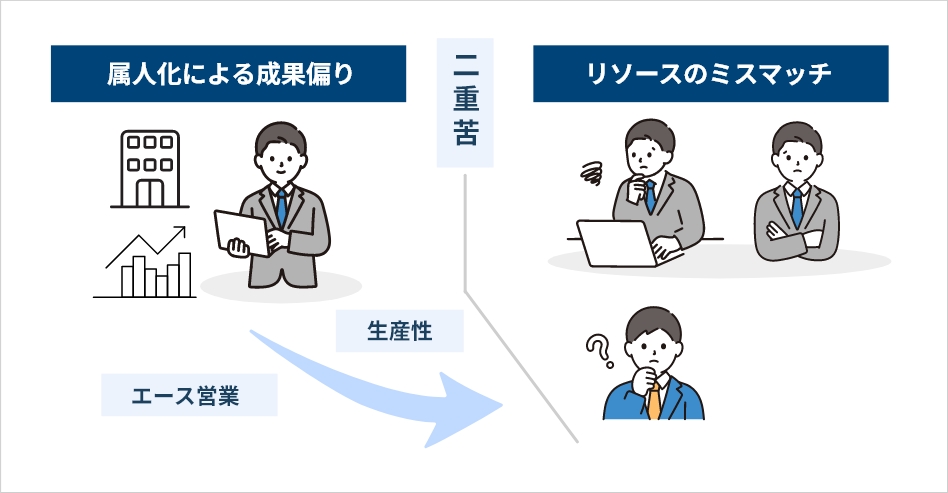 属人化による成果偏り

二重苦

リソースのミスマッチ

生産性

エース営業